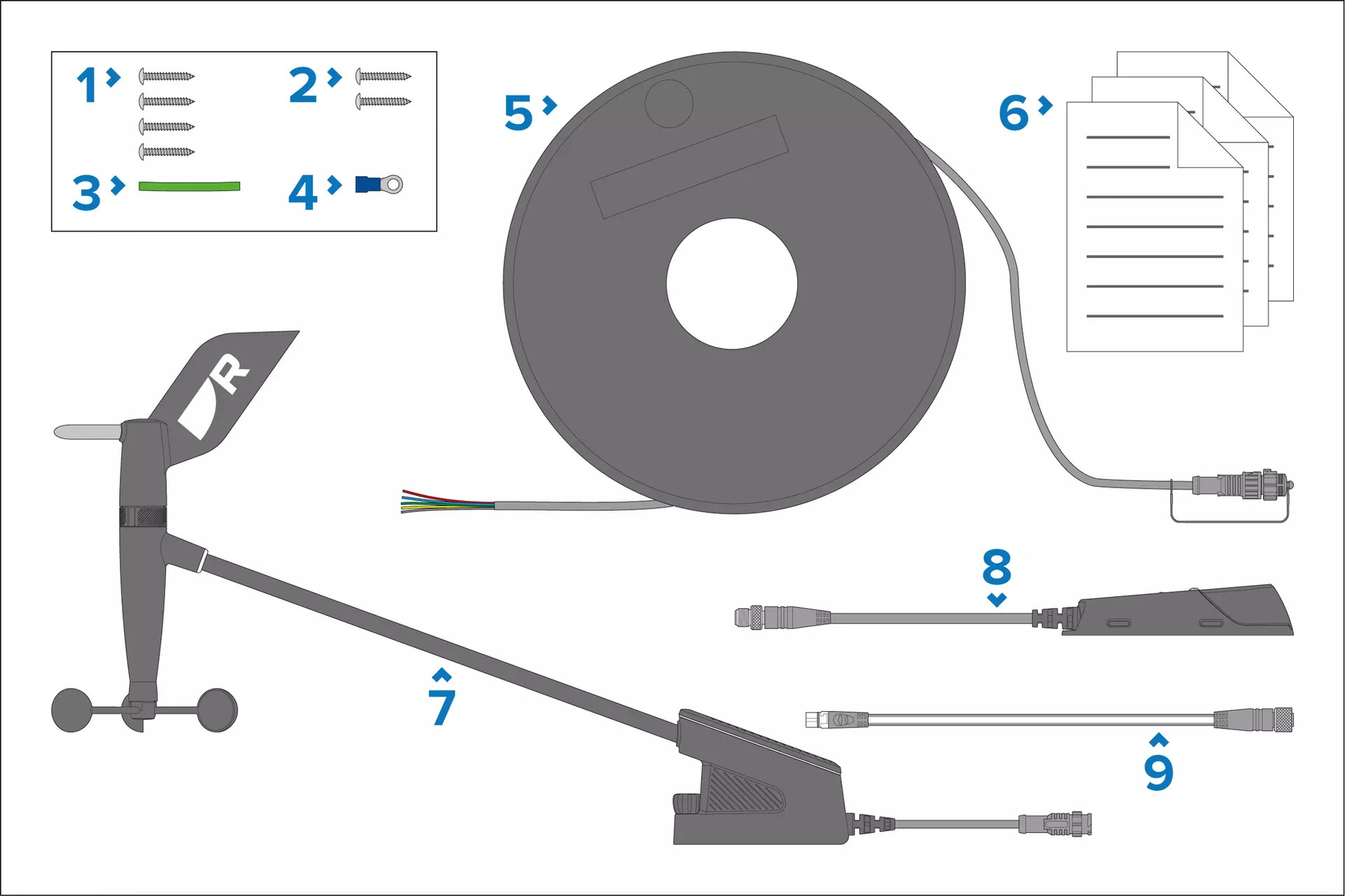 1
2
3
4
5
6
R
7
8
9