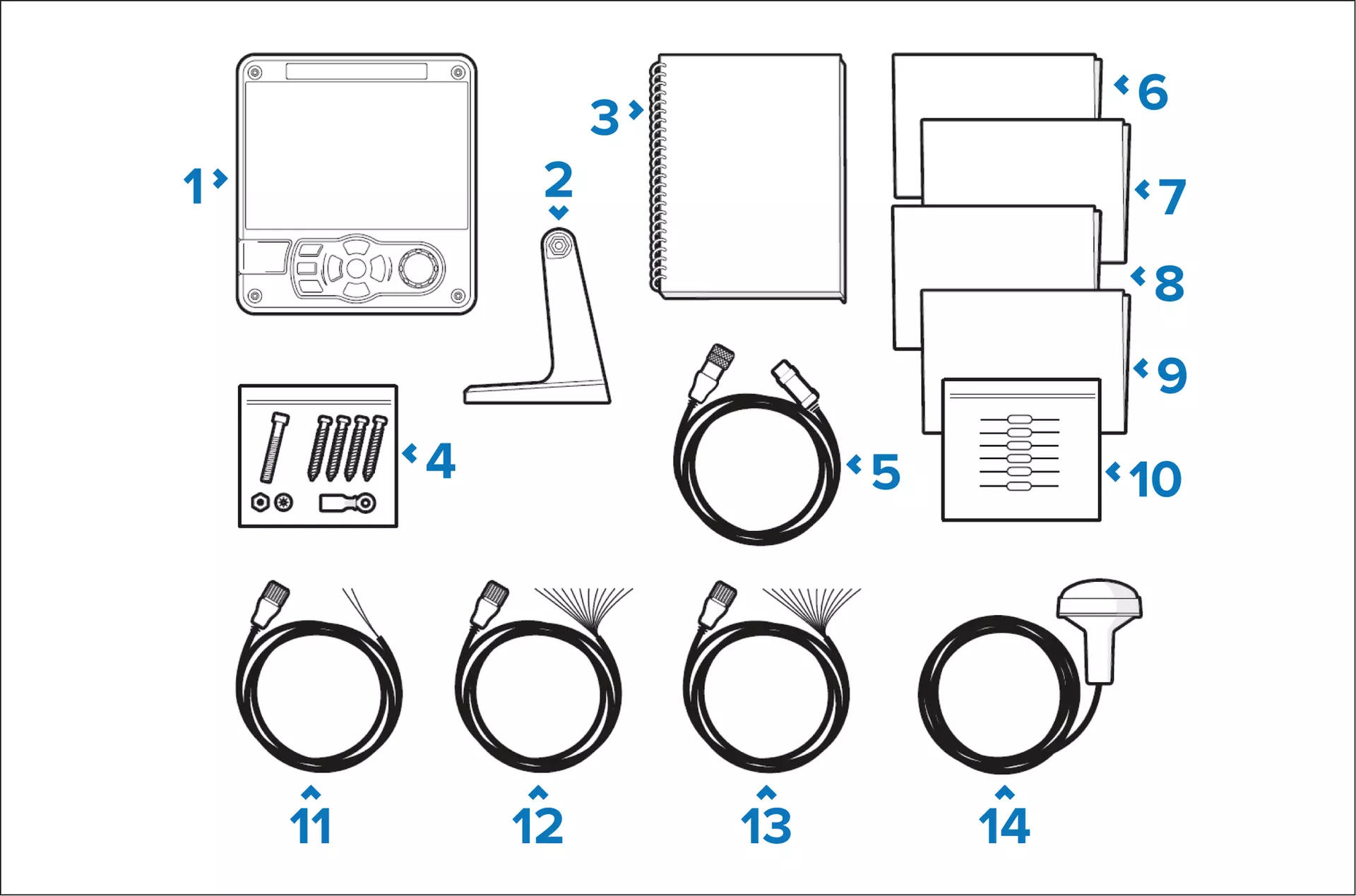 1
2
3
6
7
8
9
4
5
10
11
12
13
14