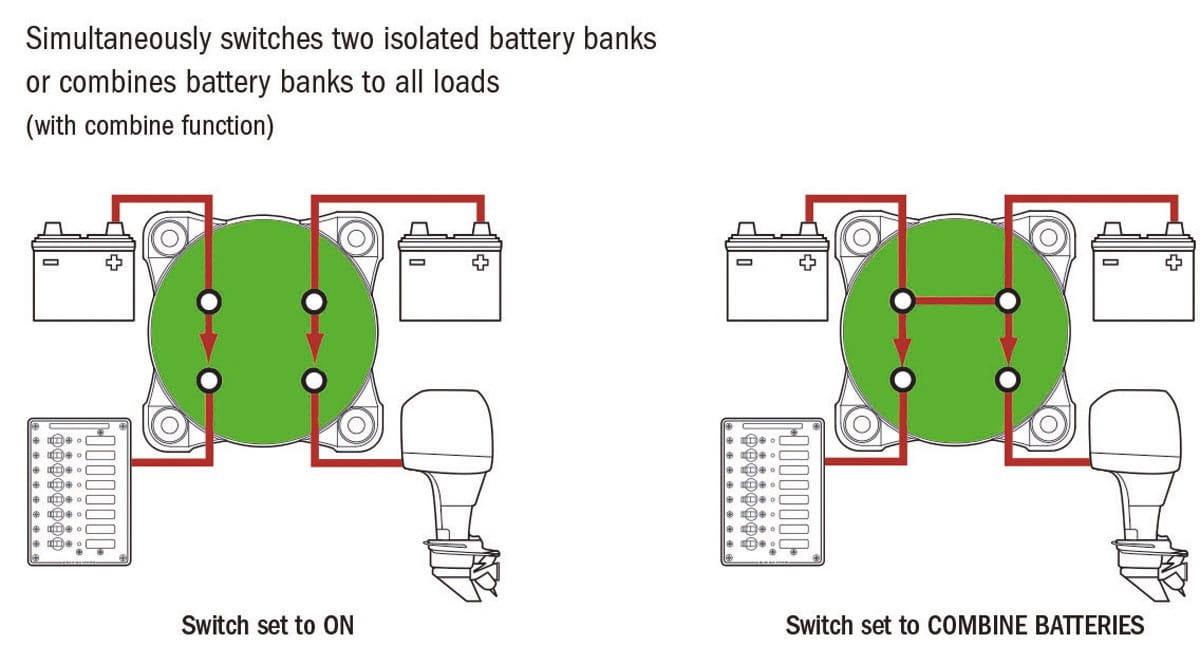 Simultaneously switches two isolated battery banks or combines battery banks to all loads
(with combine function)

Switch set to ON

Switch set to COMBINE BATTERIES