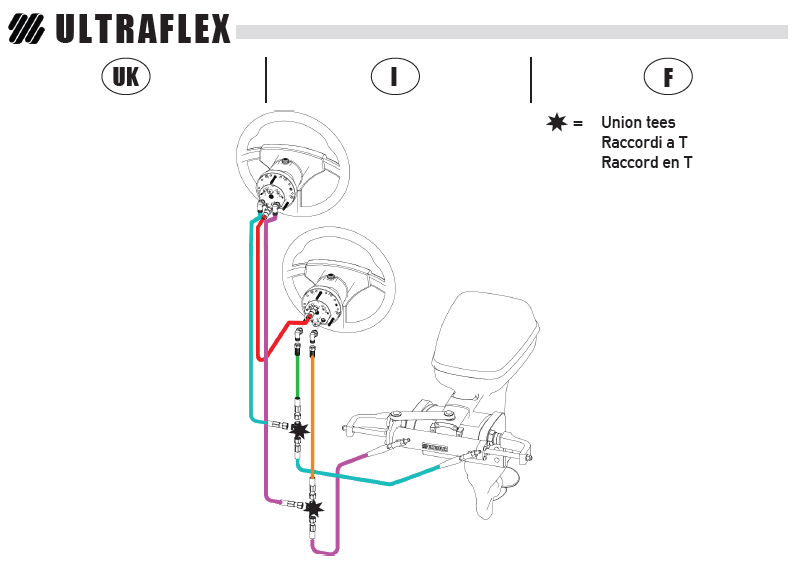 ULTRAFLEX

UK

I

F

= Union tees
Raccordi a T
Raccord en T