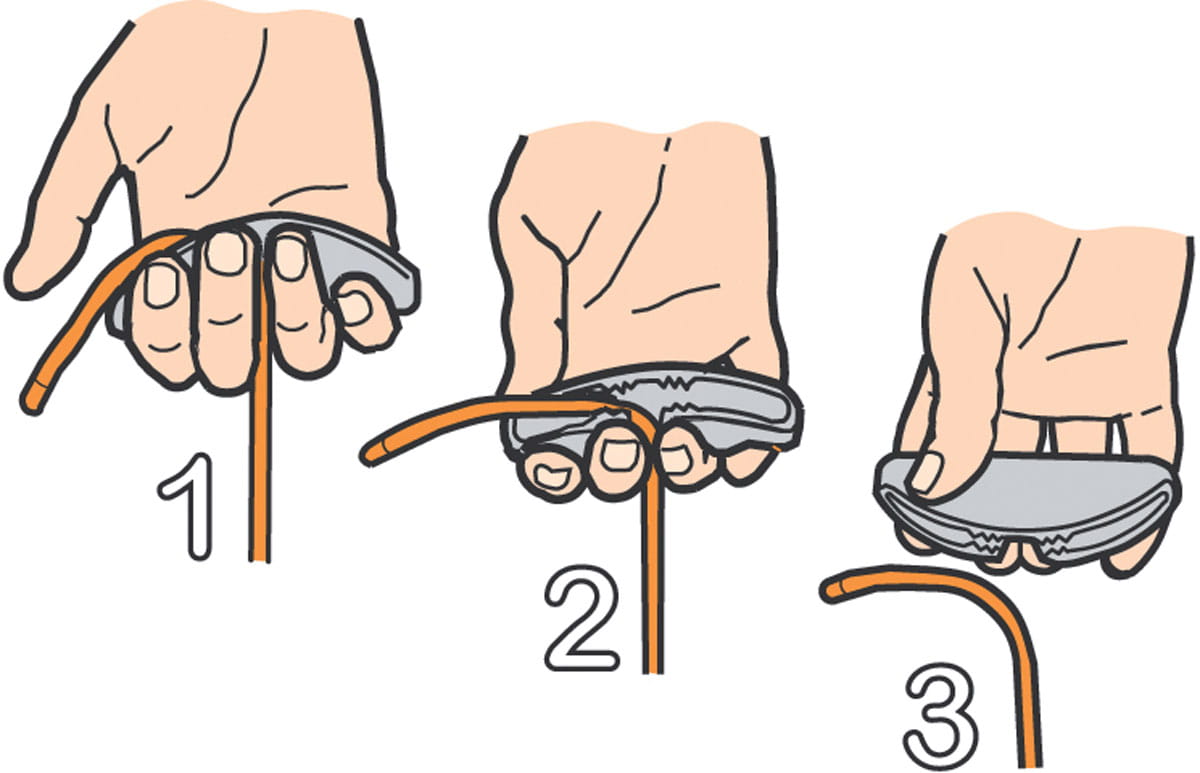 1

2

3