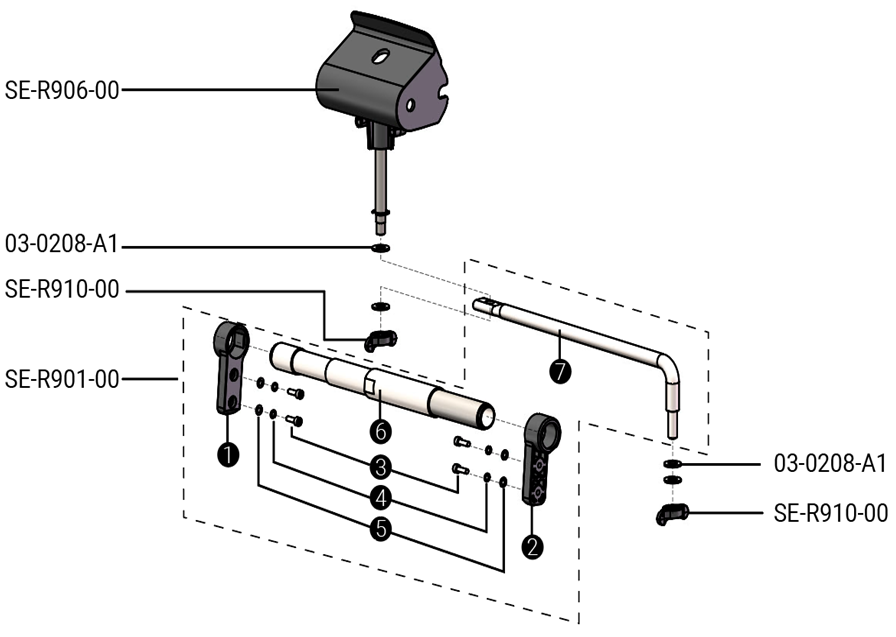 SE-R906-00

03-0208-A1

SE-R910-00

SE-R901-00

7

6

1

3

4

5

2

03-0208-A1

SE-R910-00