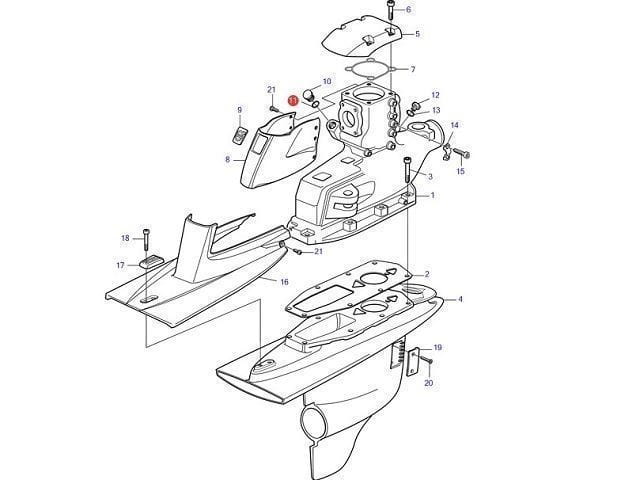 6
5
7
10
21
11
12
13
9
14
8
15
3
1
18
21
17
16
2
4
19
20