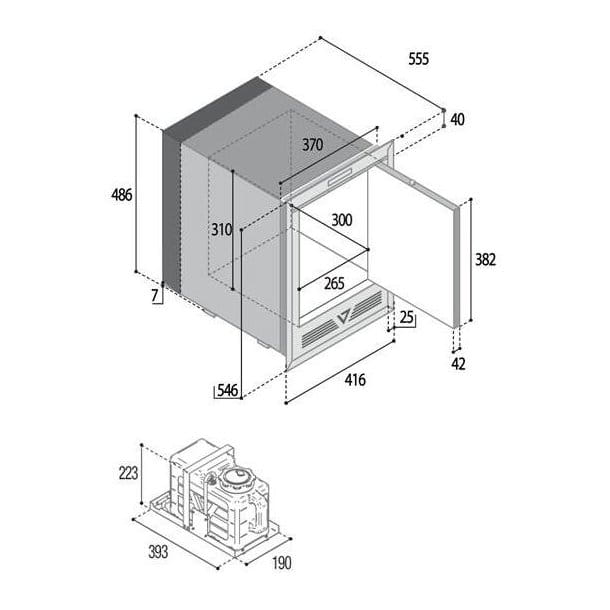 555
40
370
486
310
300
382
265
7
25
42
546
416
223
393
190