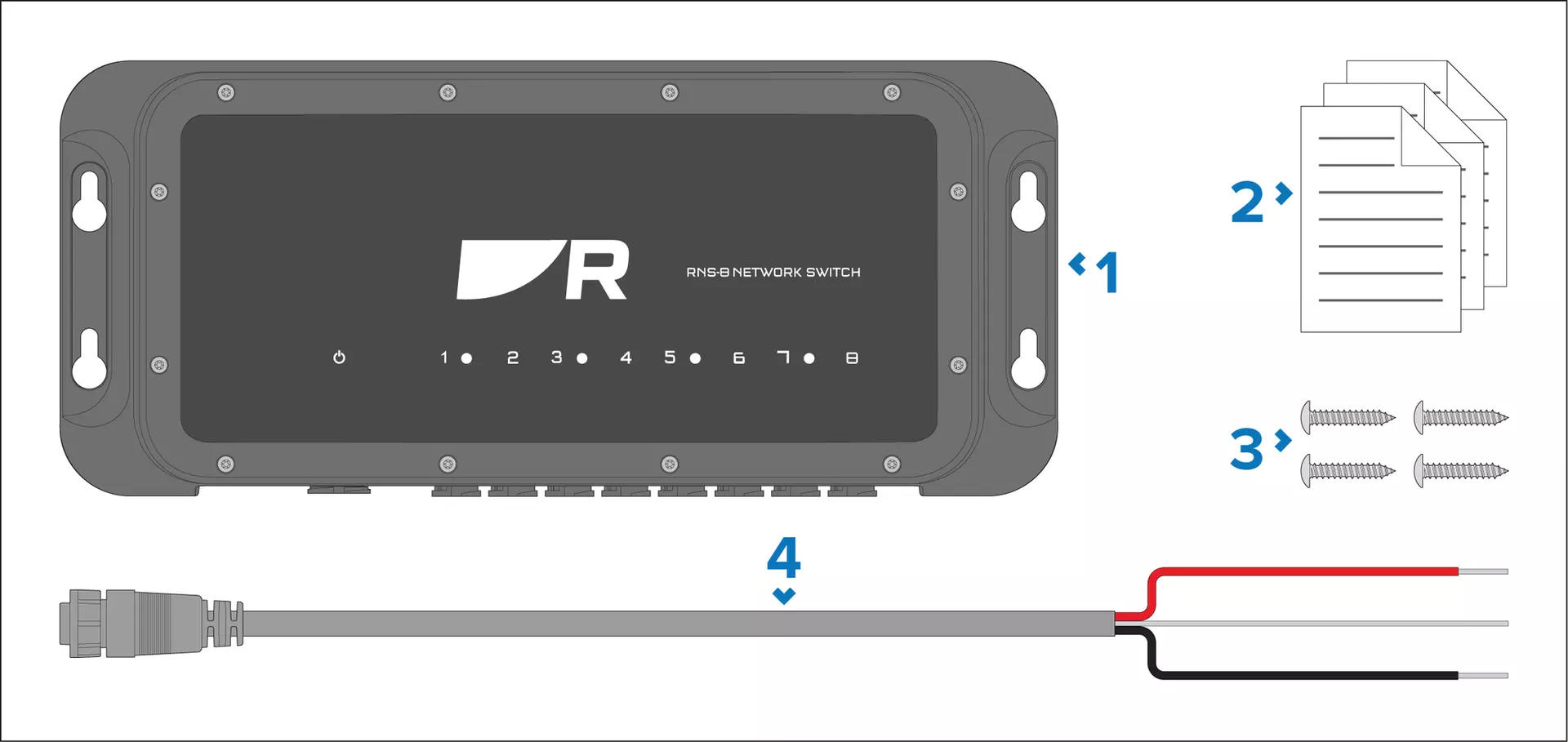 R

RNS-8 NETWORK SWITCH

1 2 3 4 5 6 7 8

1

2

3

4