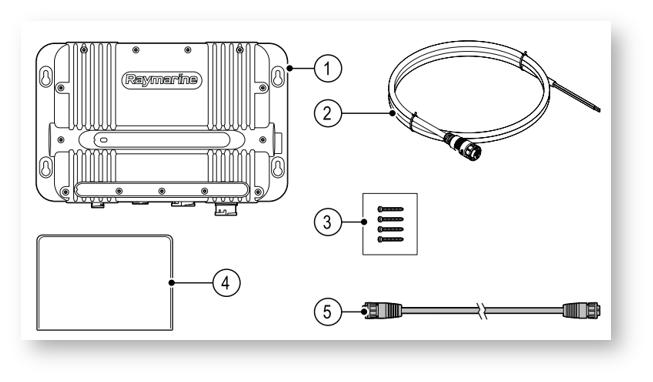 Raymarine

1

2

3

4

5