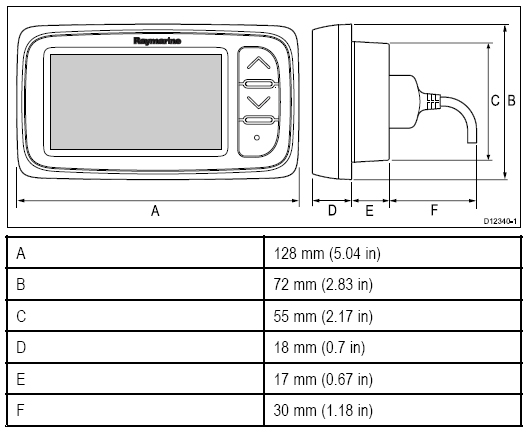 Raymarine

C B

A D E F

D12340-1

| A | 128 mm (5.04 in) |
|---|---|
| B | 72 mm (2.83 in) |
| C | 55 mm (2.17 in) |
| D | 18 mm (0.7 in) |
| E | 17 mm (0.67 in) |
| F | 30 mm (1.18 in) |